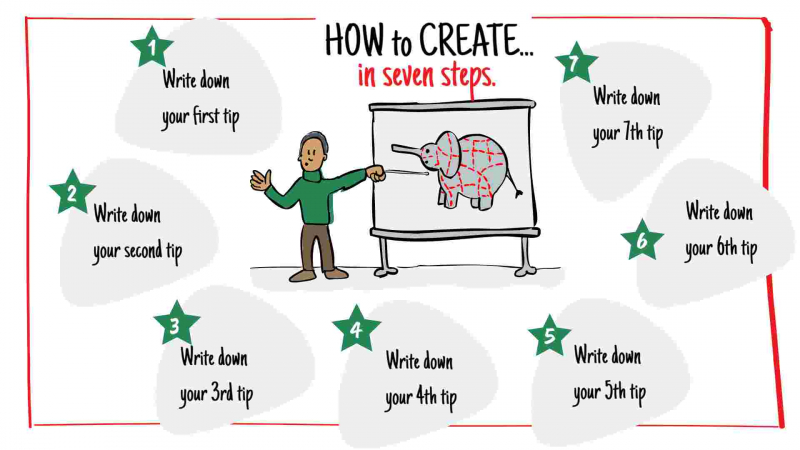 HOW to CREATE...
in seven steps.

1
Write down your first tip

2
Write down your second tip

3
Write down your 3rd tip

4
Write down your 4th tip

5
Write down your 5th tip

6
Write down your 6th tip

7
Write down your 7th tip